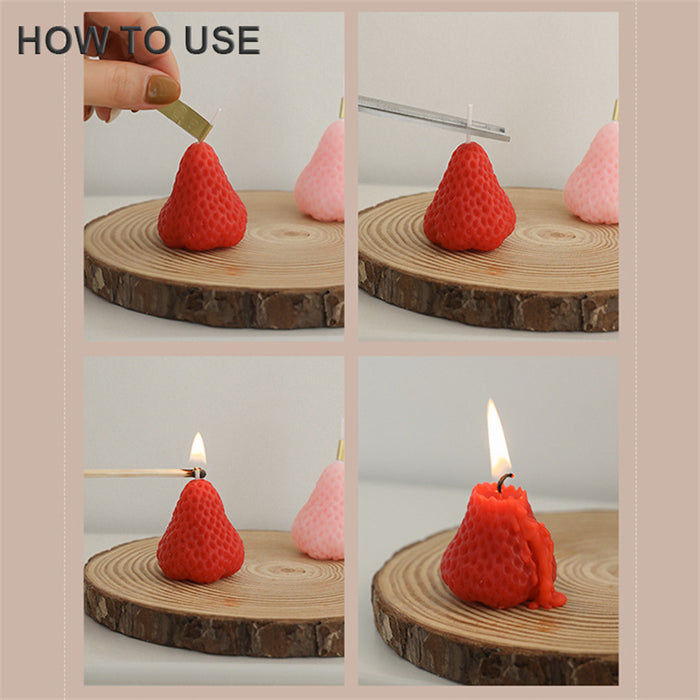 HOW TO USE