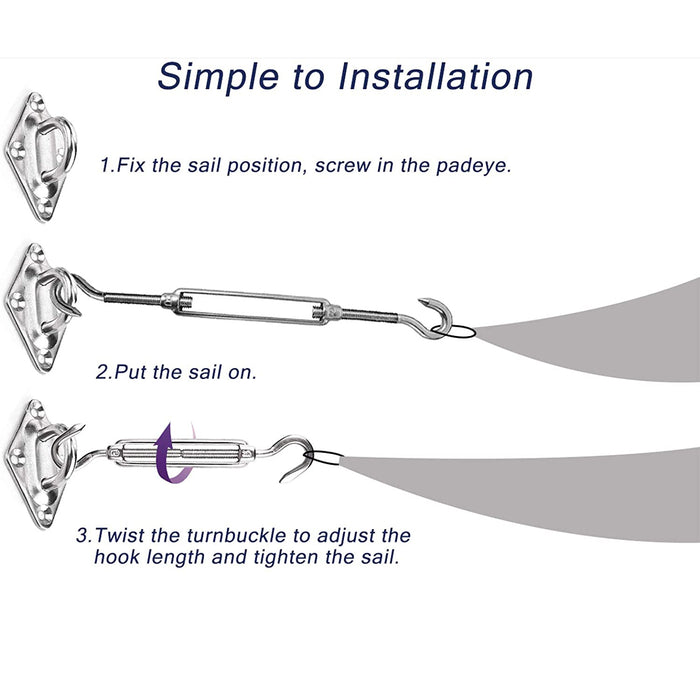 Simple to Installation

1.Fix the sail position, screw in the padeye.

2.Put the sail on.

3.Twist the turnbuckle to adjust the hook length and tighten the sail.