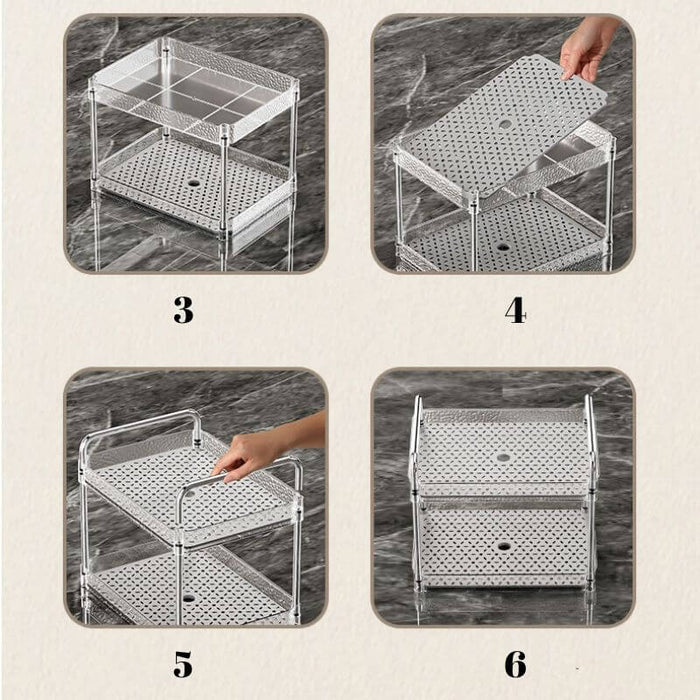 3

4

5

6