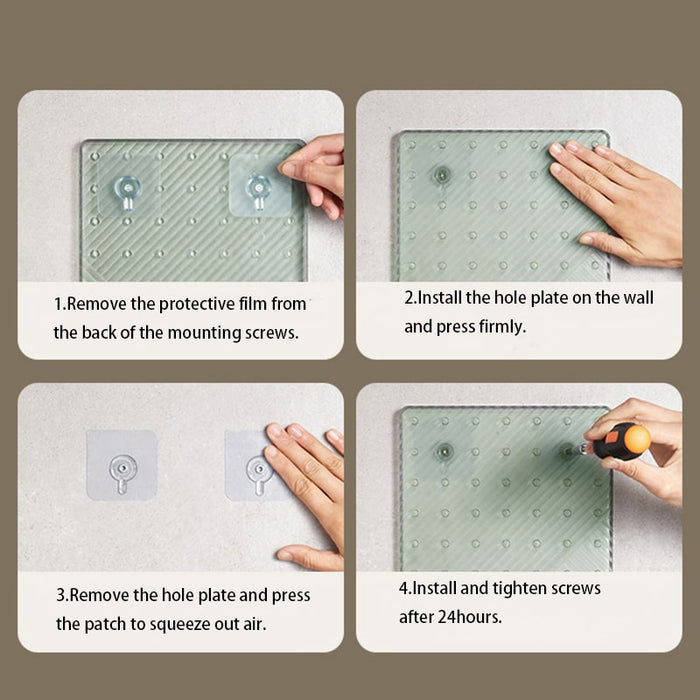 1.Remove the protective film from the back of the mounting screws.

2.Install the hole plate on the wall and press firmly.

3.Remove the hole plate and press the patch to squeeze out air.

4.Install and tighten screws after 24hours.