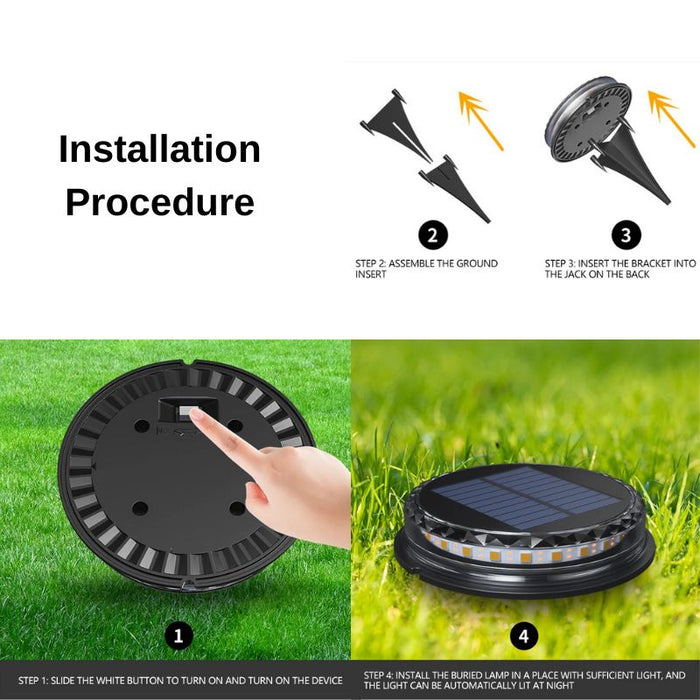 Installation Procedure

2

STEP 2: ASSEMBLE THE GROUND INSERT

3

STEP 3: INSERT THE BRACKET INTO THE JACK ON THE BACK

1

STEP 1: SLIDE THE WHITE BUTTON TO TURN ON AND TURN ON THE DEVICE

4

STEP 4: INSTALL THE BURIED LAMP IN A PLACE WITH SUFFICIENT LIGHT, AND THE LIGHT CAN BE AUTOMATICALLY LIT AT NIGHT